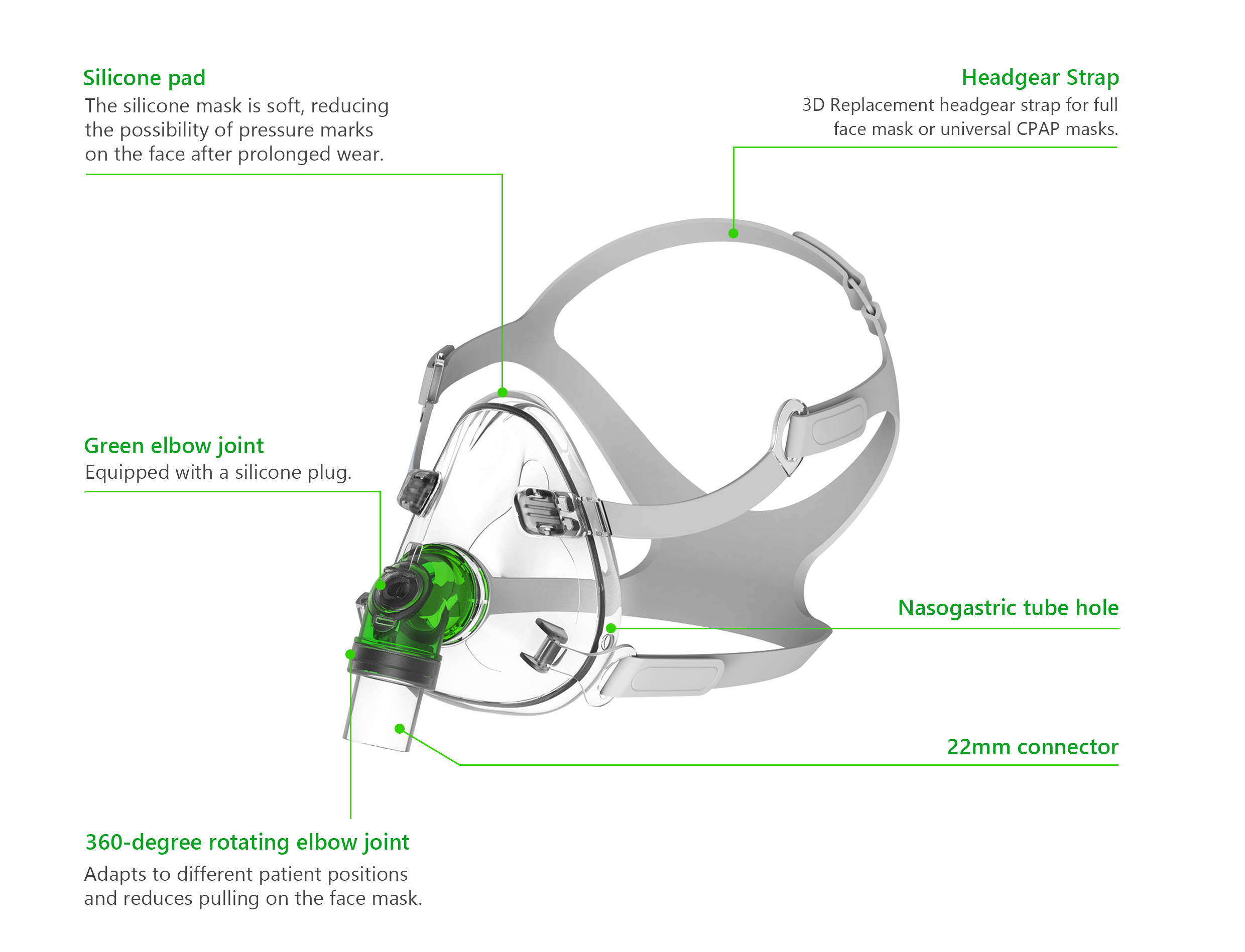 Silicone pad
The silicone mask is soft, reducing the possibility of pressure marks on the face after prolonged wear.

Headgear Strap
3D Replacement headgear strap for full face mask or universal CPAP masks.

Green elbow joint
Equipped with a silicone plug.

Nasogastric tube hole

22mm connector

360-degree rotating elbow joint
Adapts to different patient positions and reduces pulling on the face mask.